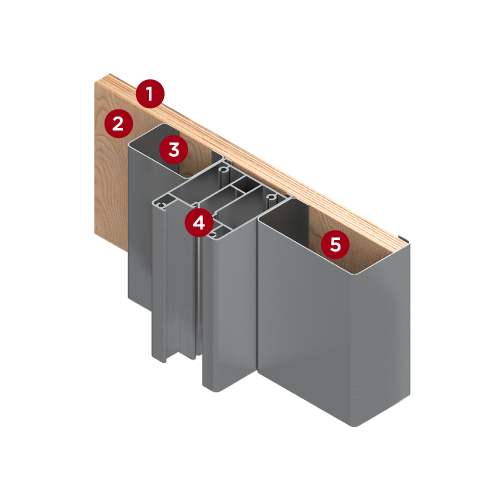 1
2
3
4
5